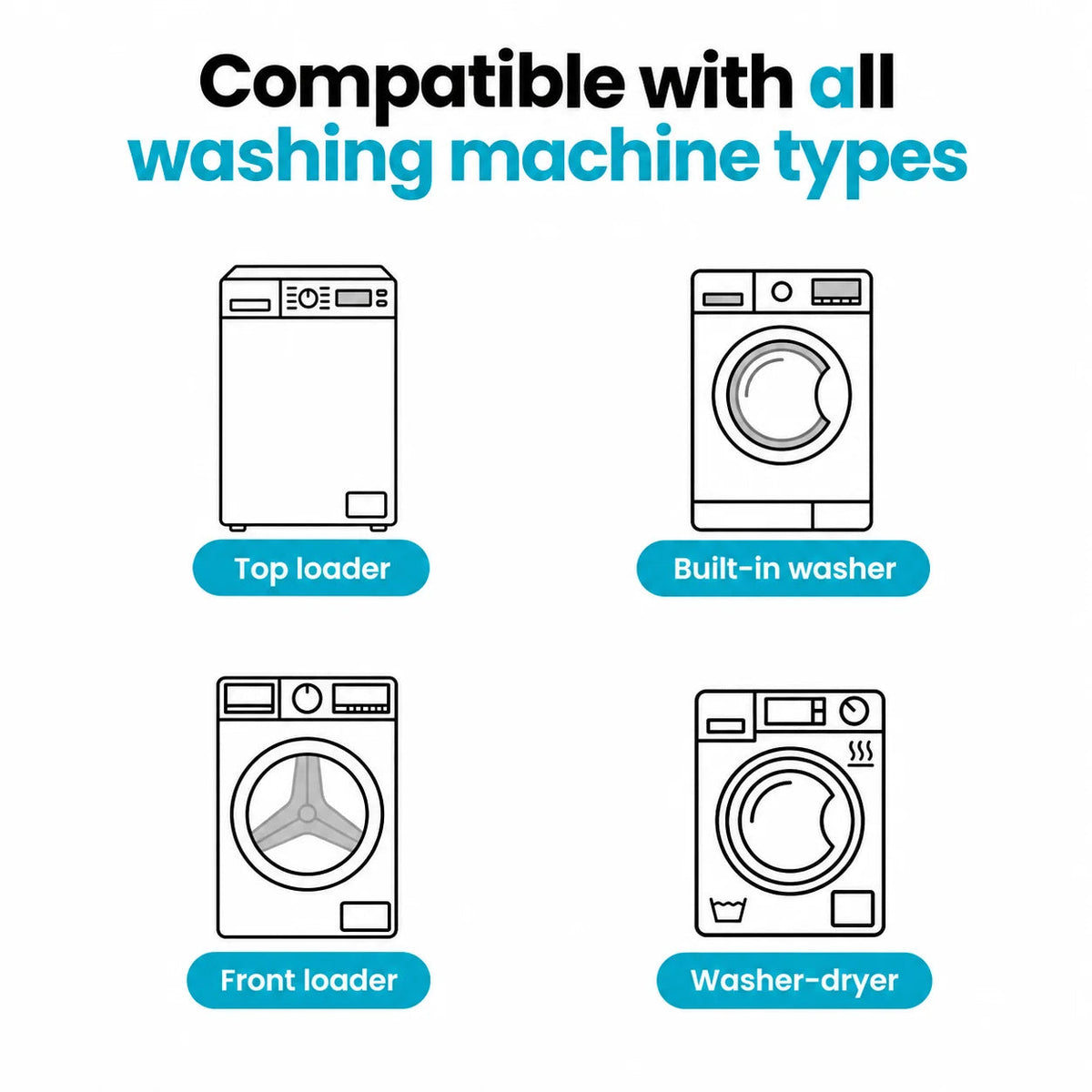 Compatible with all washing machine types

Top loader

Built-in washer

Front loader

Washer-dryer